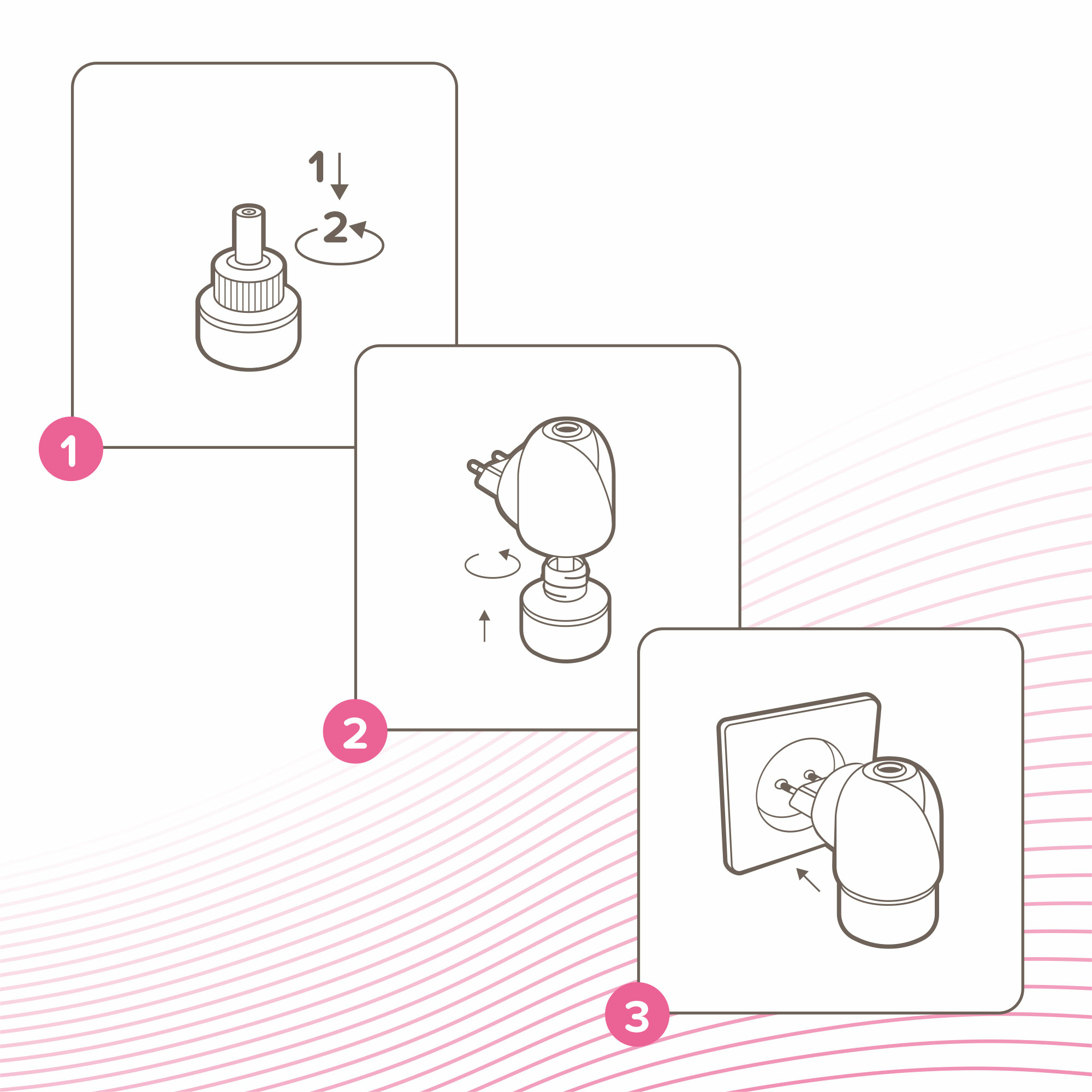 1
2
1
2
3