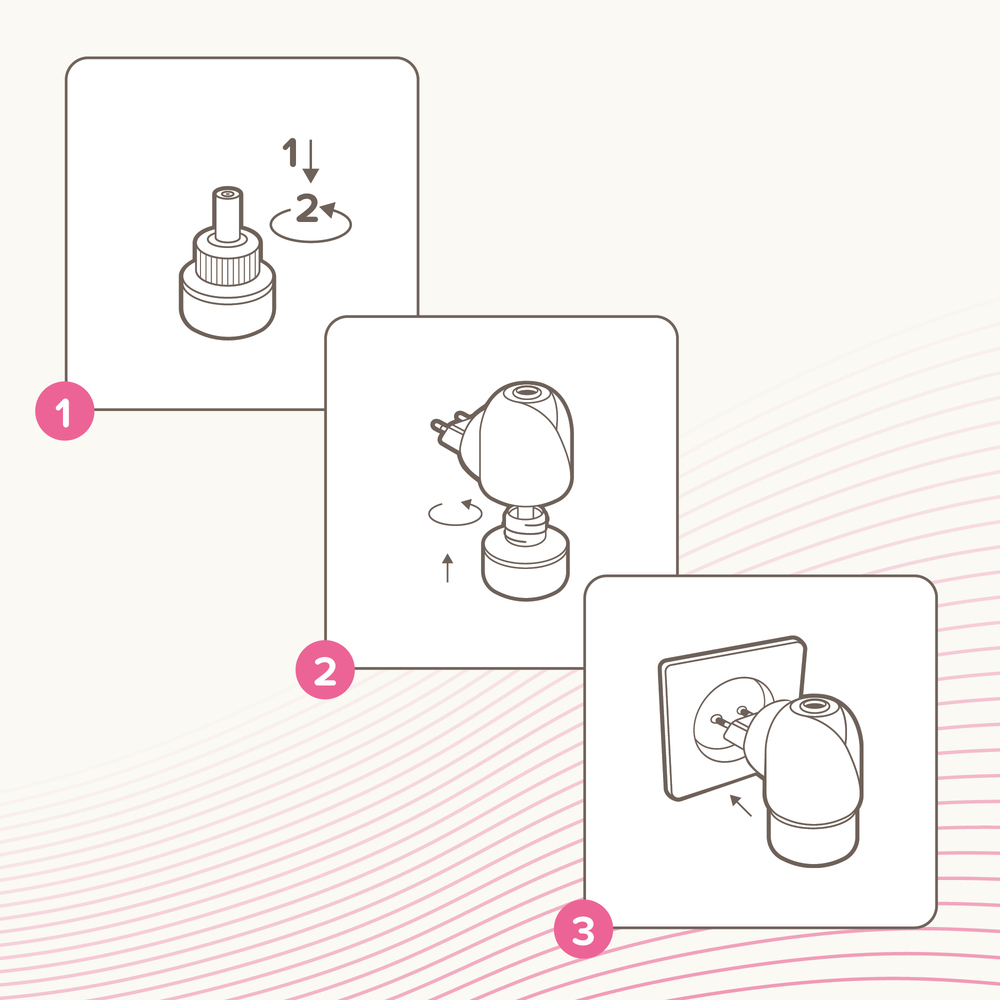 1
2
1
2
3