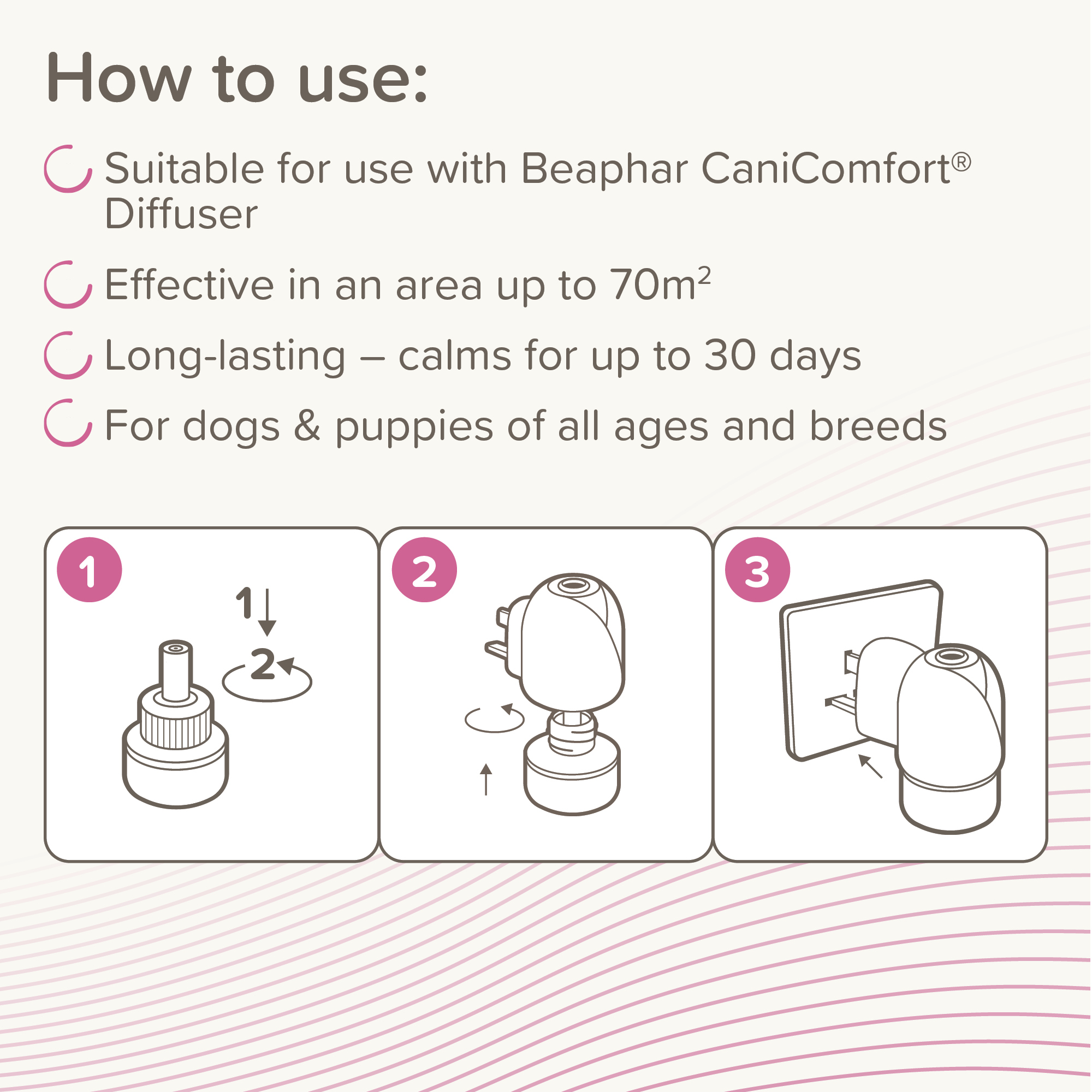 How to use:

Suitable for use with Beaphar CaniComfort® Diffuser

Effective in an area up to $70m^2$

Long-lasting – calms for up to 30 days

For dogs & puppies of all ages and breeds

1

1

2

2

3