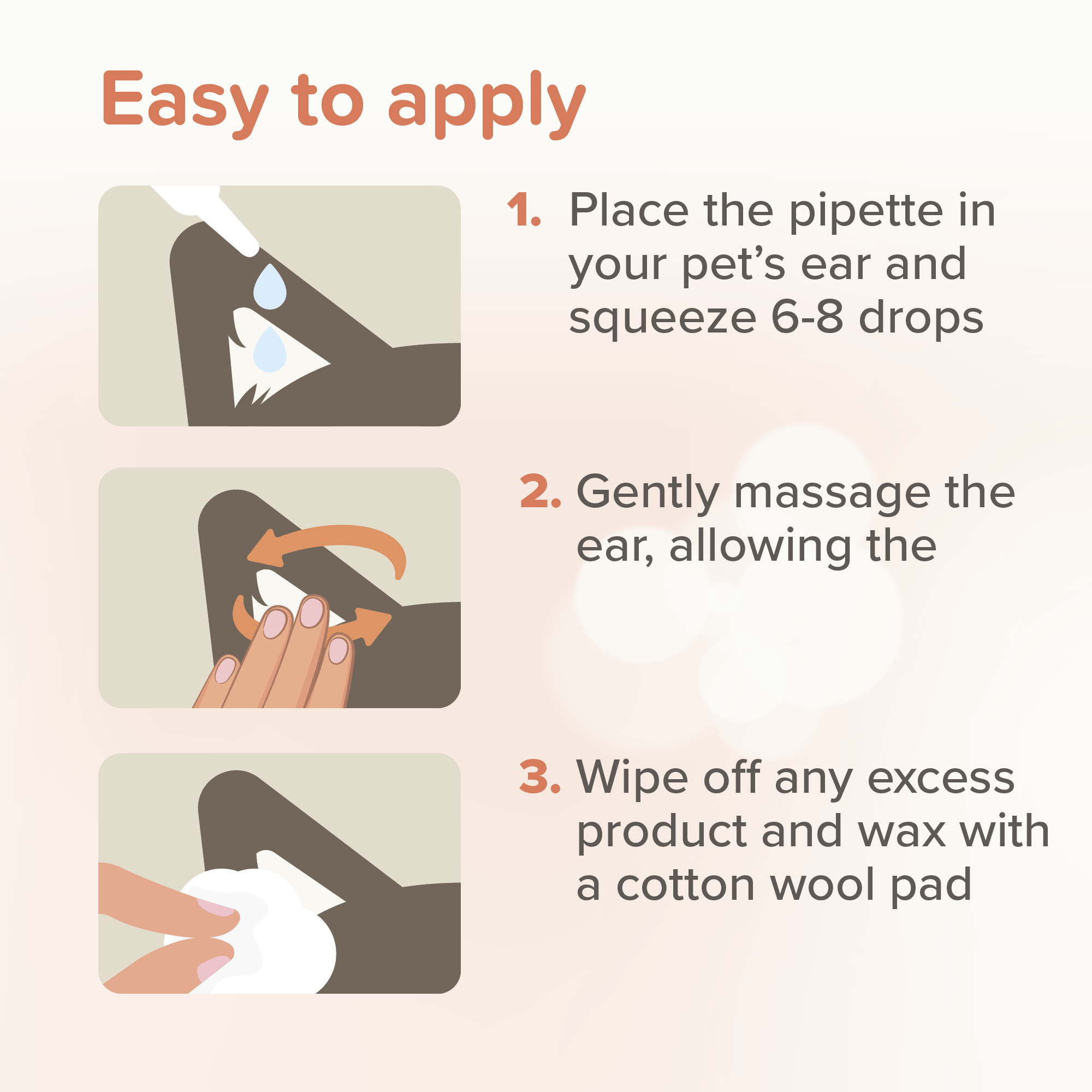 Easy to apply

1. Place the pipette in your pet’s ear and squeeze 6-8 drops

2. Gently massage the ear, allowing the

3. Wipe off any excess product and wax with a cotton wool pad