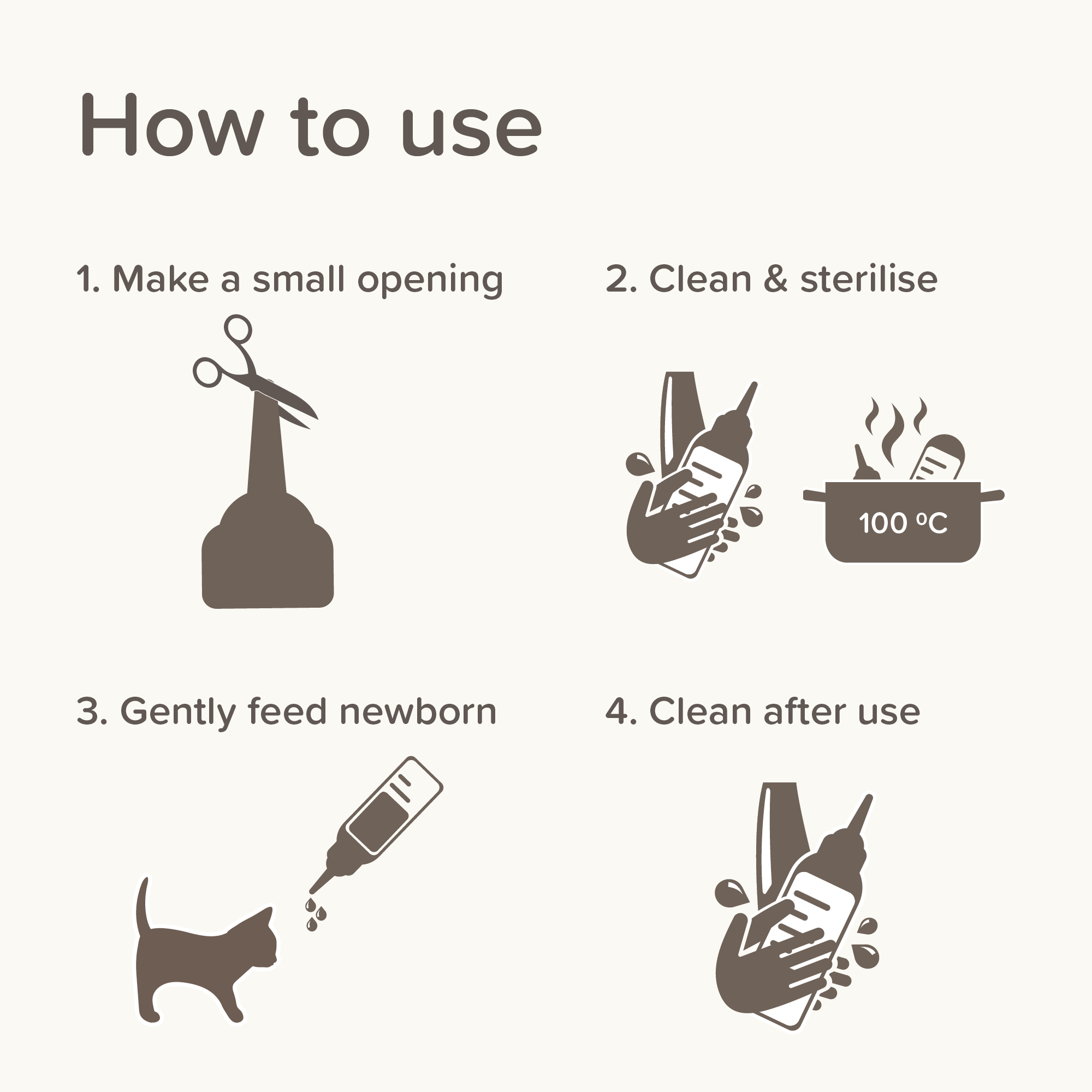 How to use

1. Make a small opening

2. Clean & sterilise

100 ºC

3. Gently feed newborn

4. Clean after use