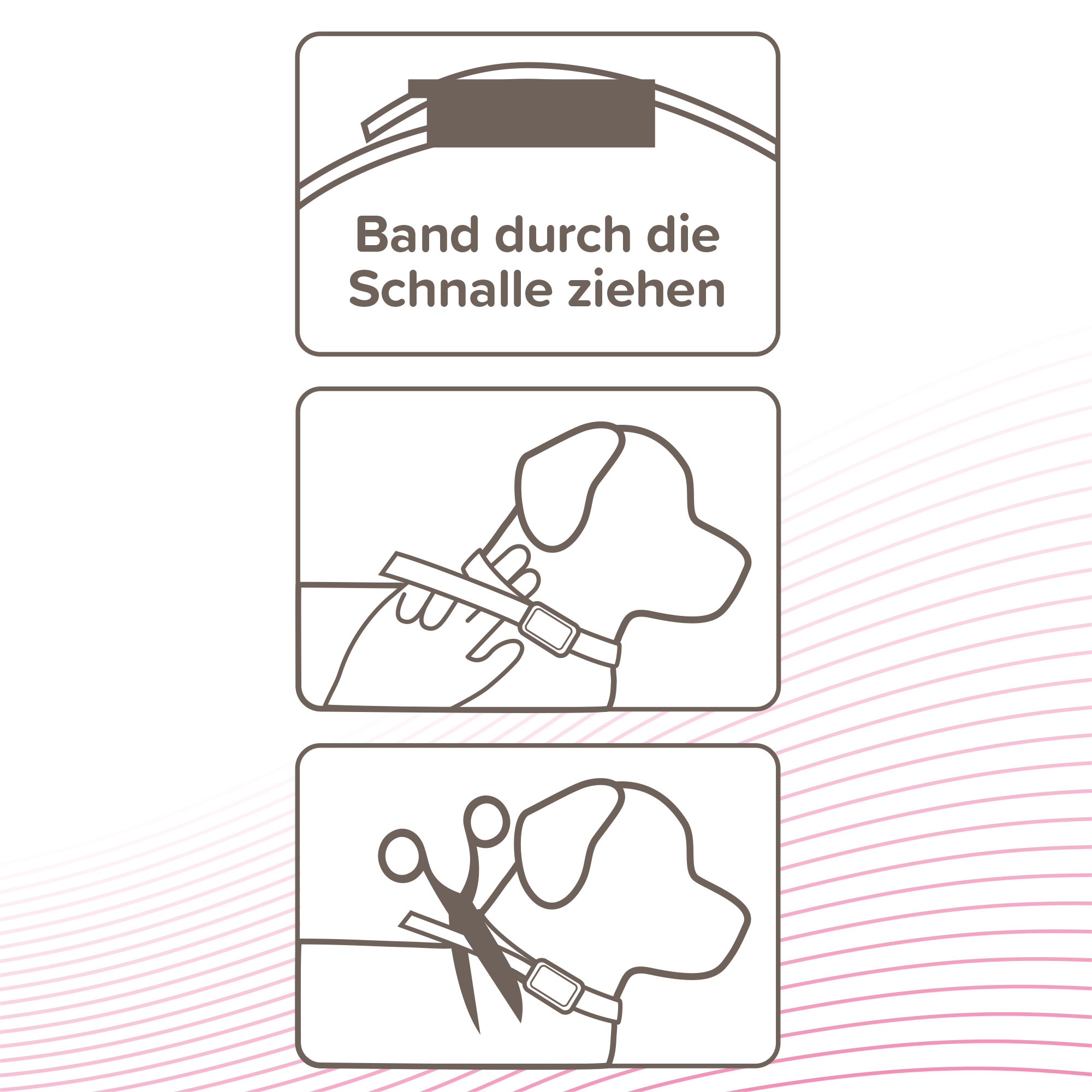 Band durch die Schnalle ziehen