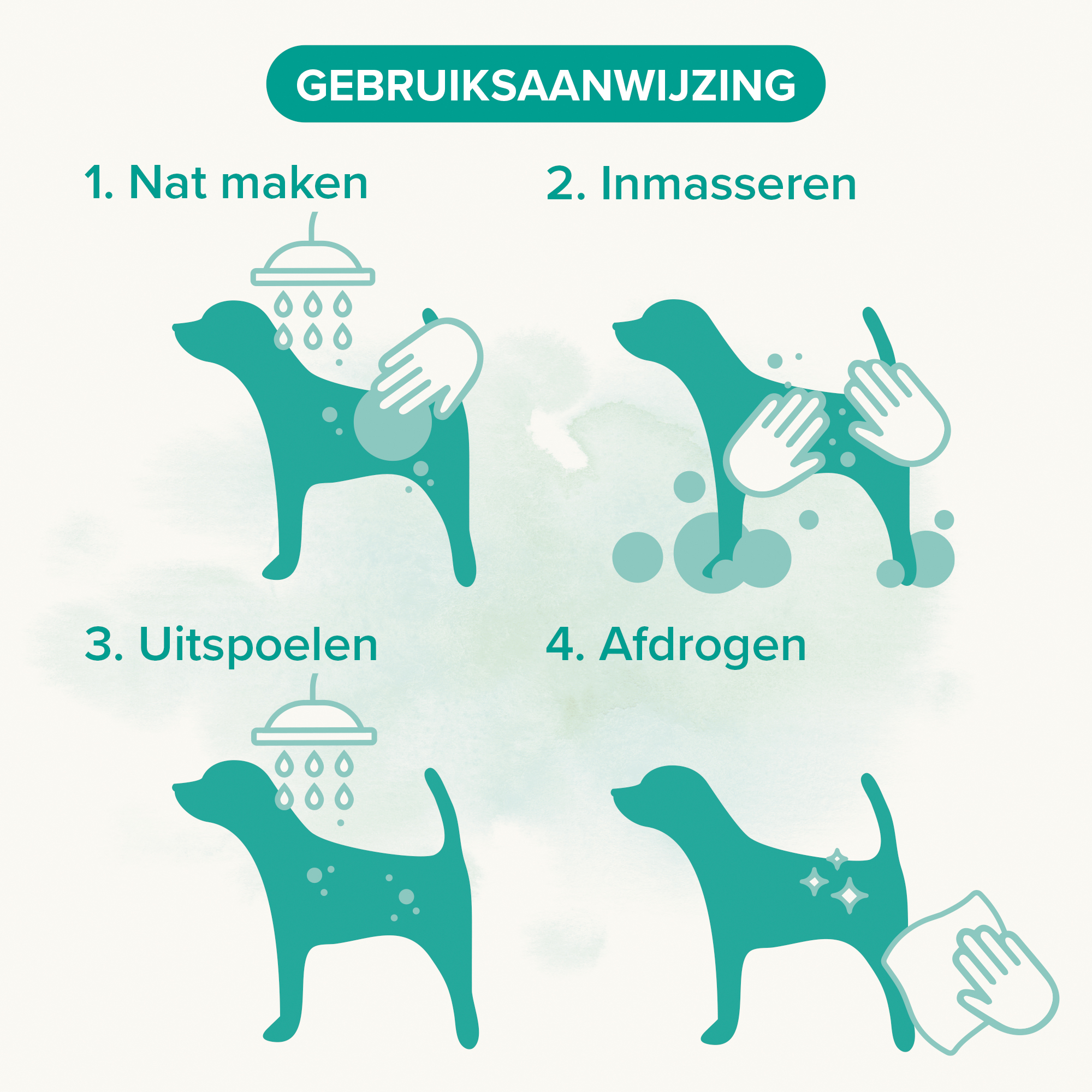 GEBRUIKSAANWIJZING

1. Nat maken

2. Inmasseren

3. Uitspoelen

4. Afdrogen