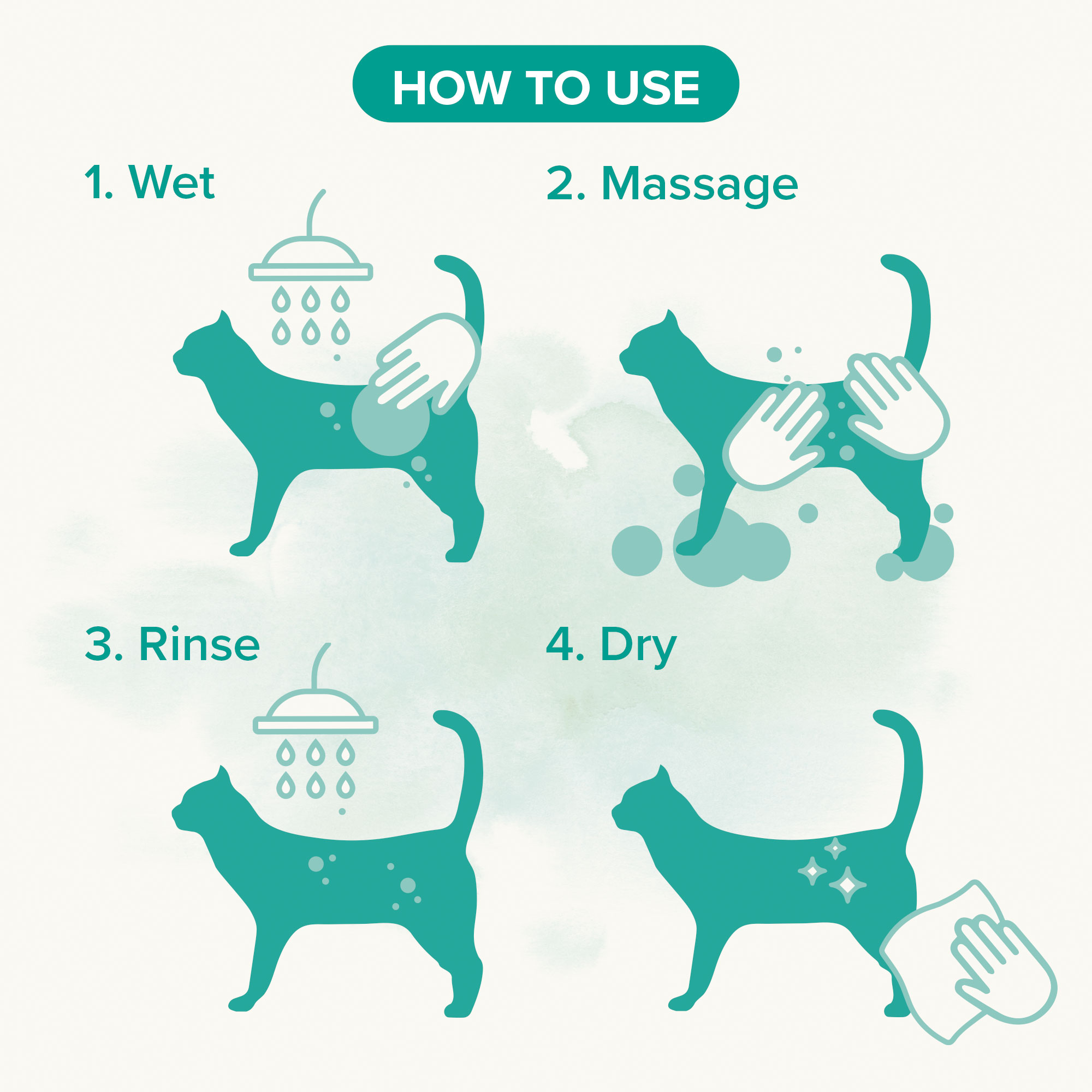 HOW TO USE

1. Wet

2. Massage

3. Rinse

4. Dry