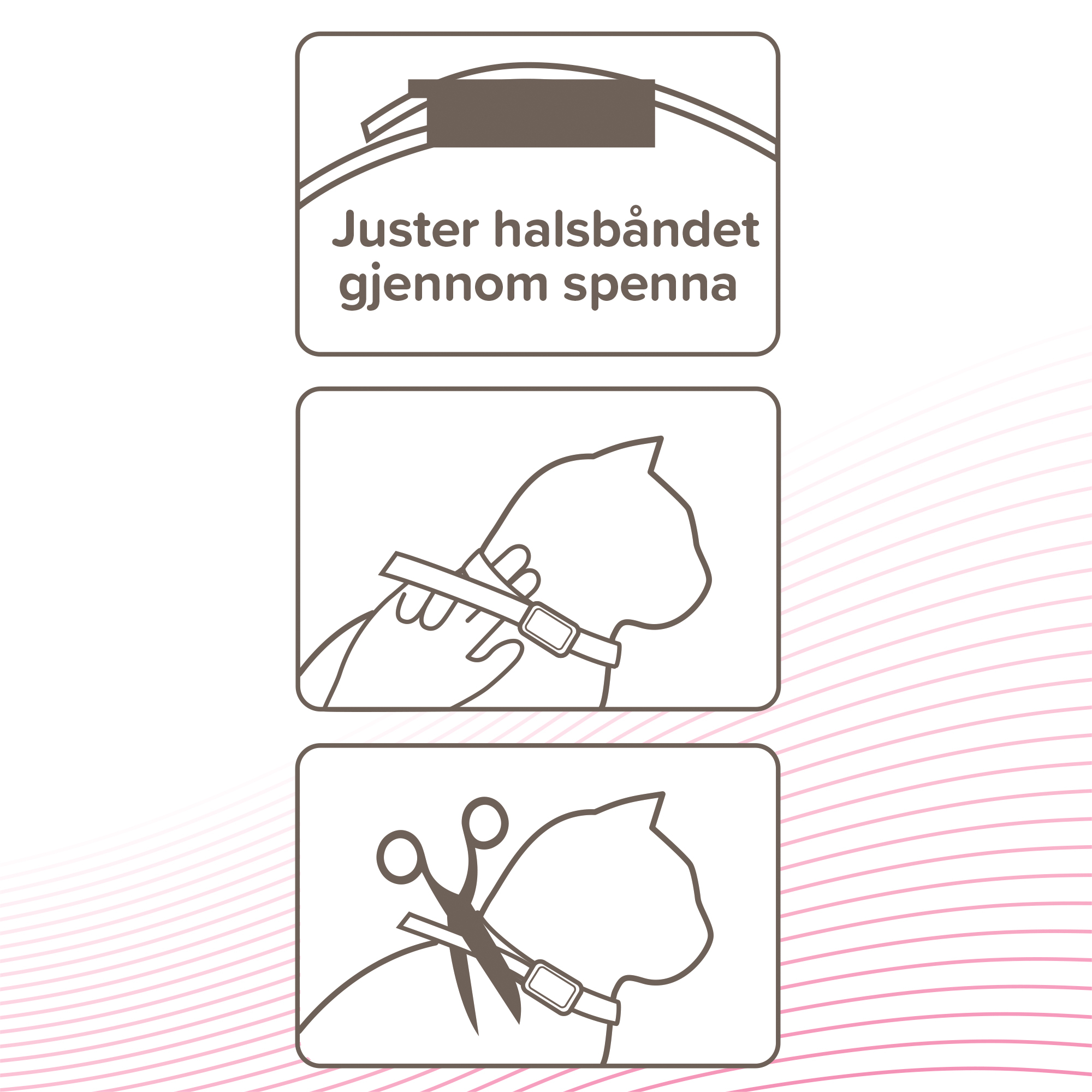 Juster halsbåndet gjennom spenna