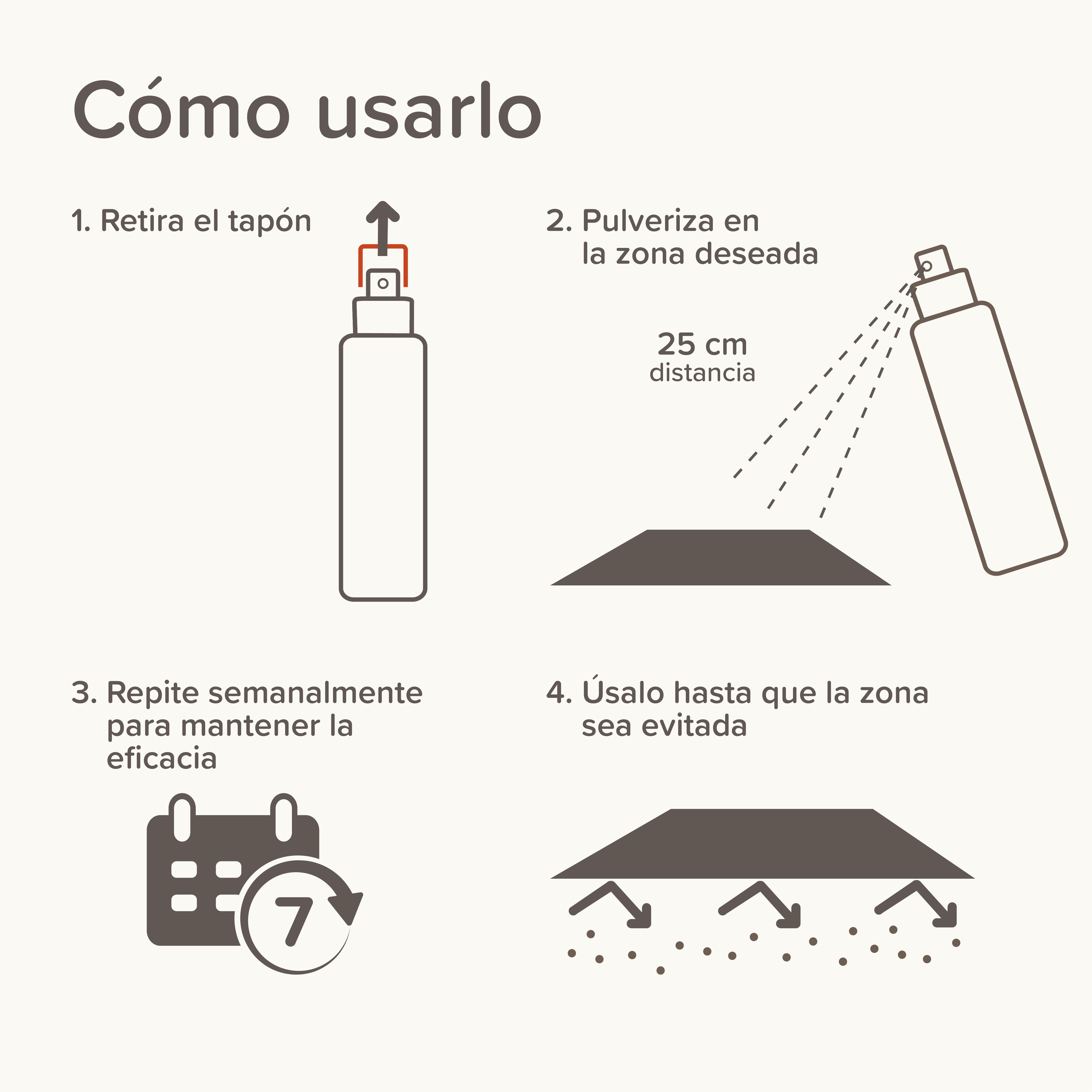 Cómo usarlo

1. Retira el tapón

2. Pulveriza en la zona deseada

25 cm
distancia

3. Repite semanalmente para mantener la eficacia

7

4. Úsalo hasta que la zona sea evitada