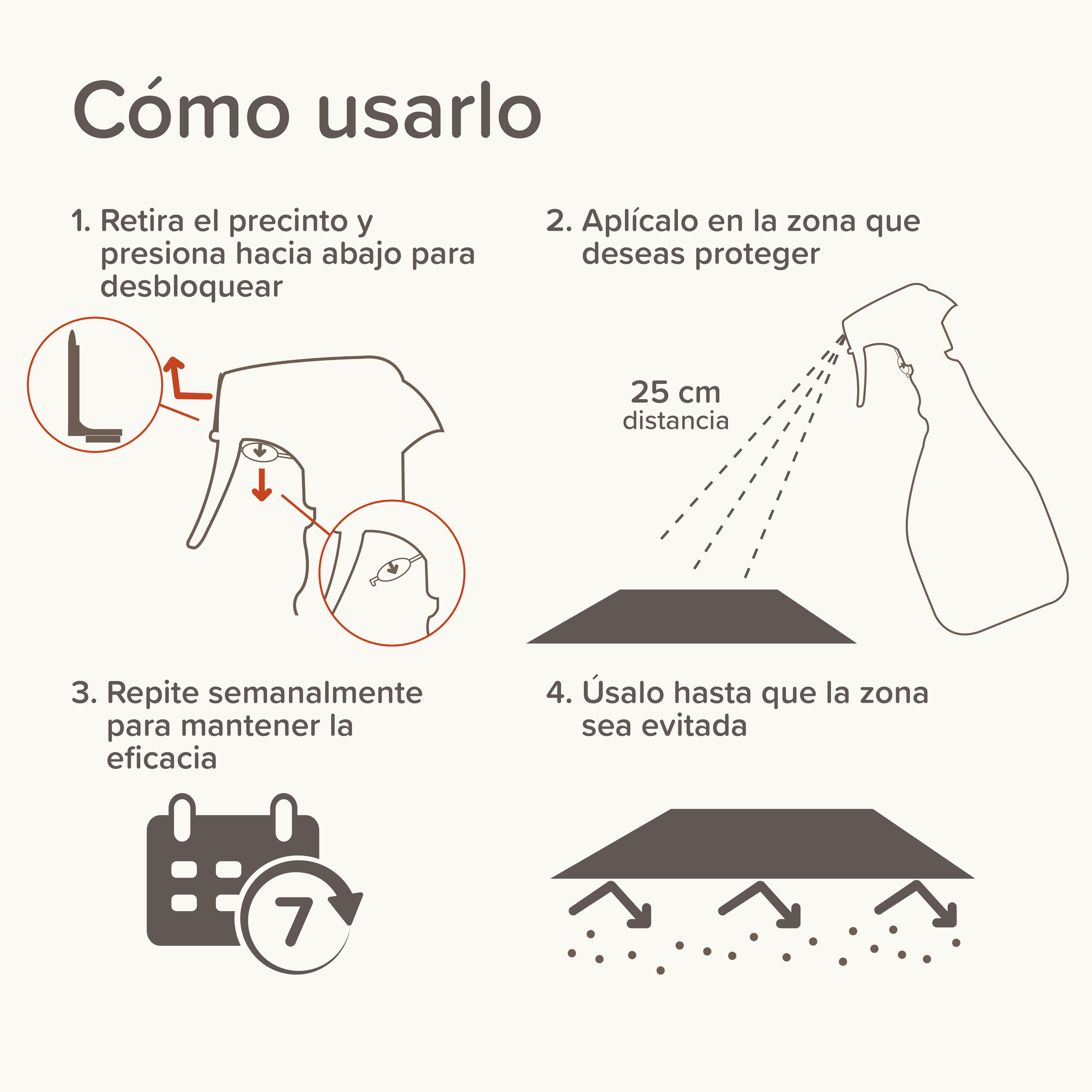 Cómo usarlo

1. Retira el precinto y presiona hacia abajo para desbloquear

2. Aplícalo en la zona que deseas proteger

25 cm
distancia

3. Repite semanalmente para mantener la eficacia

7

4. Úsalo hasta que la zona sea evitada