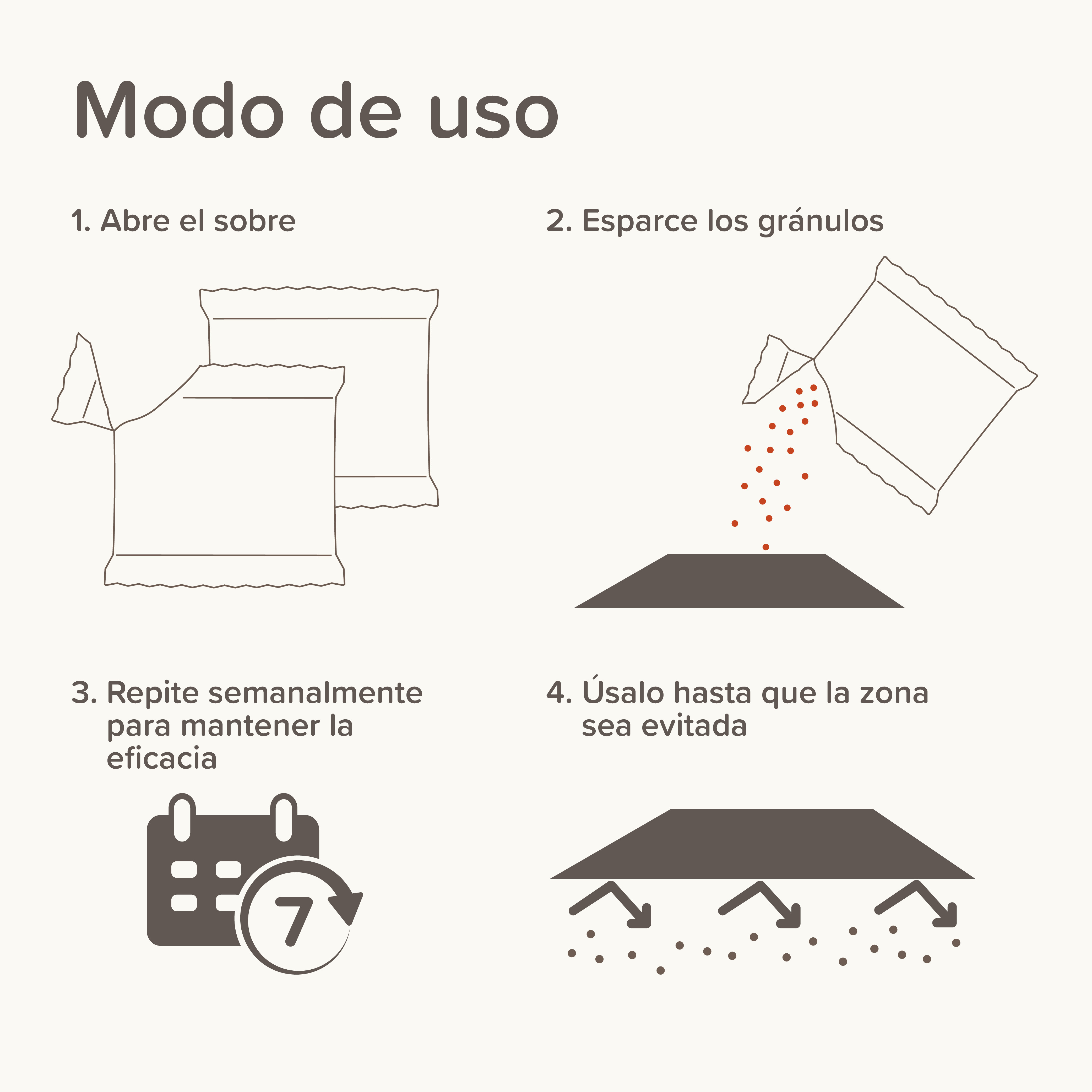 Modo de uso

1. Abre el sobre

2. Esparce los gránulos

3. Repite semanalmente para mantener la eficacia

7

4. Úsalo hasta que la zona sea evitada