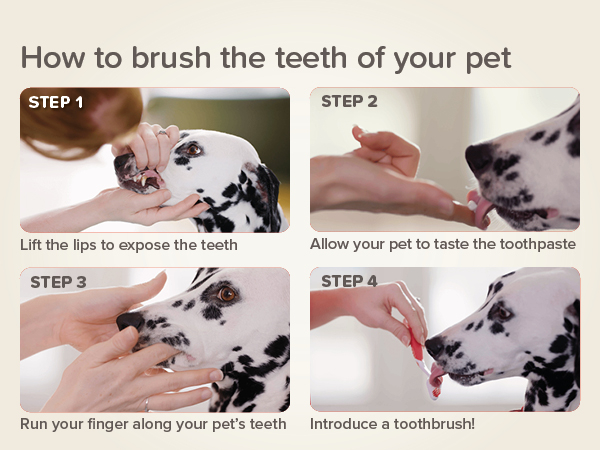 How to brush the teeth of your pet

STEP 1

Lift the lips to expose the teeth

STEP 2

Allow your pet to taste the toothpaste

STEP 3

Run your finger along your pet's teeth

STEP 4

Introduce a toothbrush!