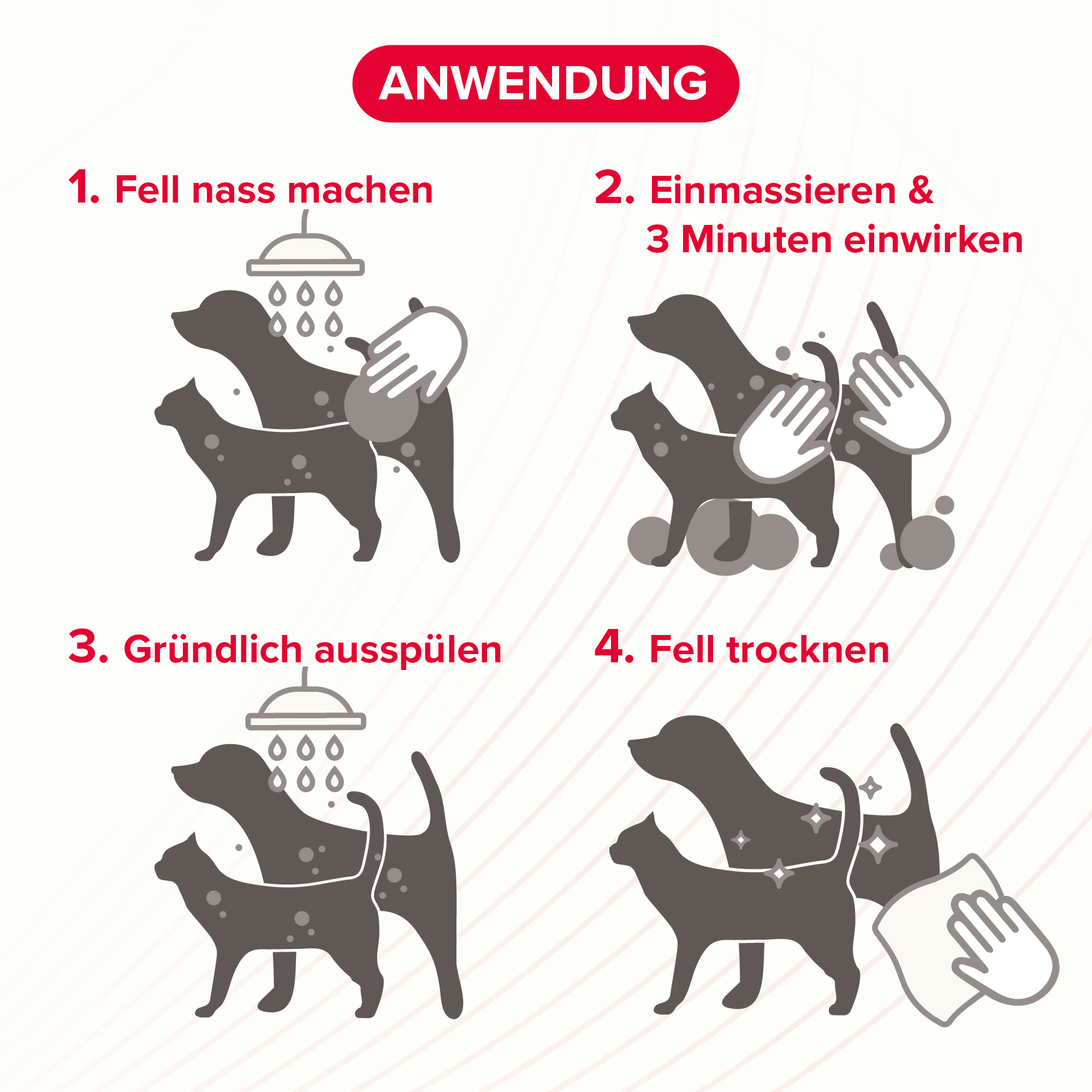 ANWENDUNG

1. Fell nass machen

2. Einmassieren & 3 Minuten einwirken

3. Gründlich ausspülen

4. Fell trocknen