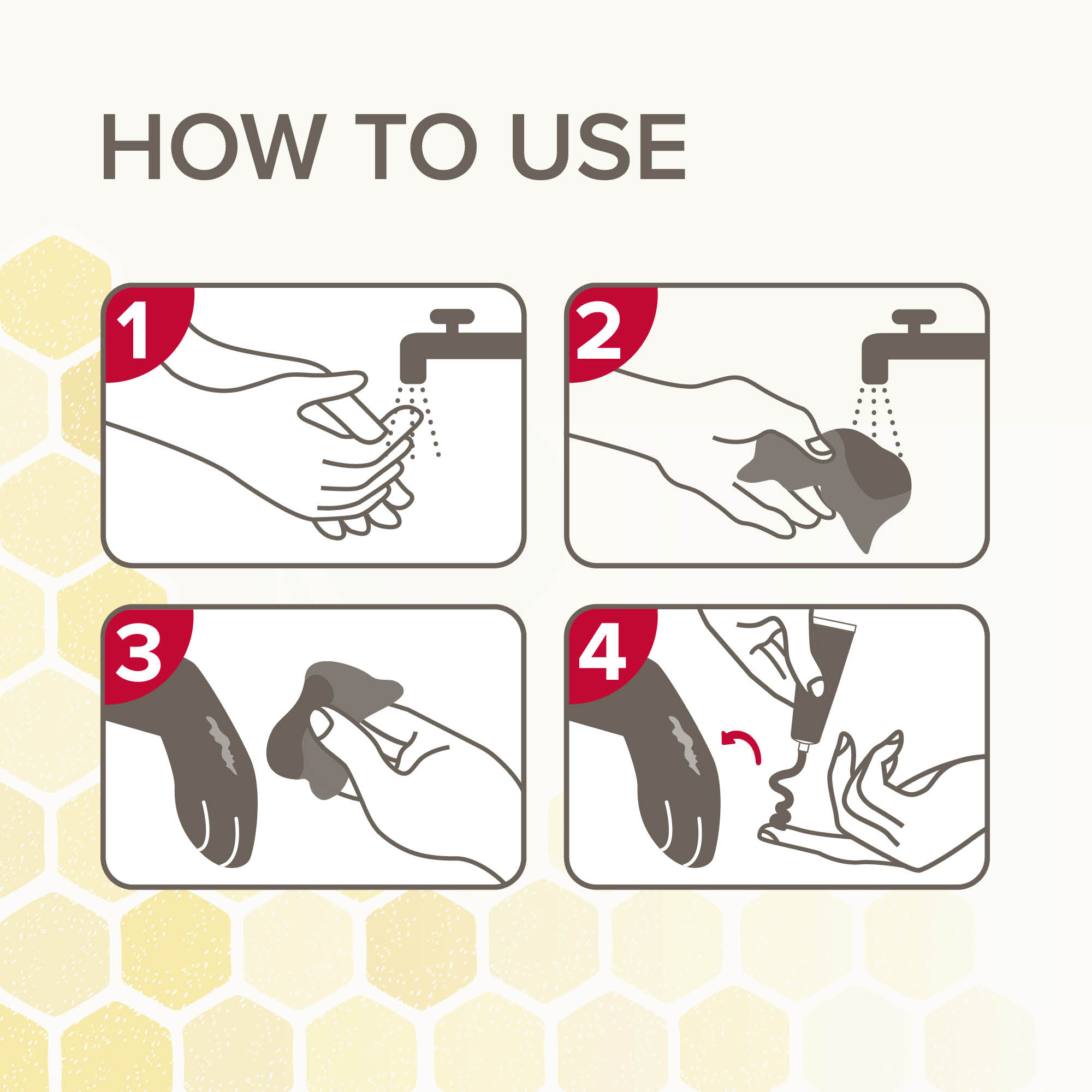 HOW TO USE

1

2

3

4