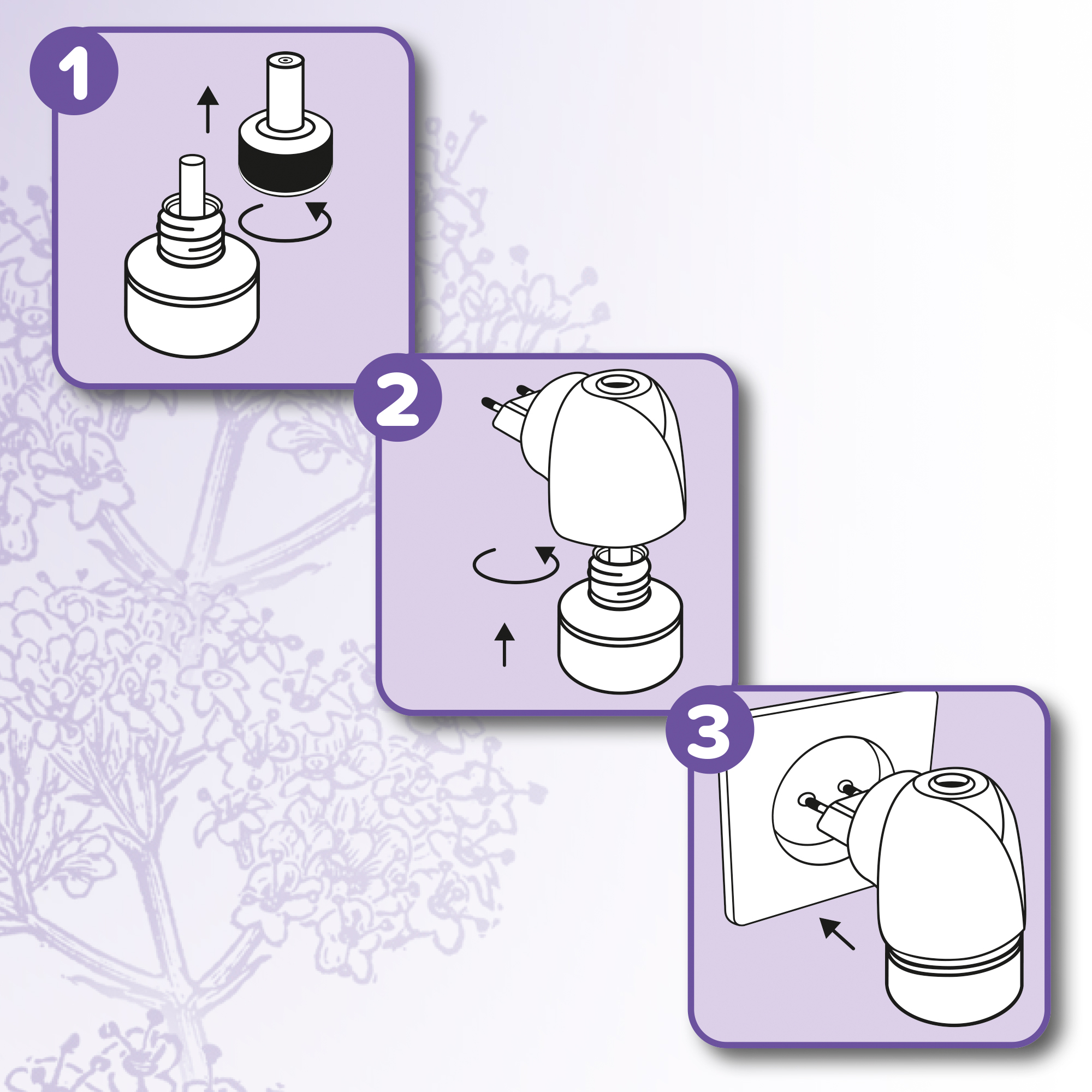 1

2

3