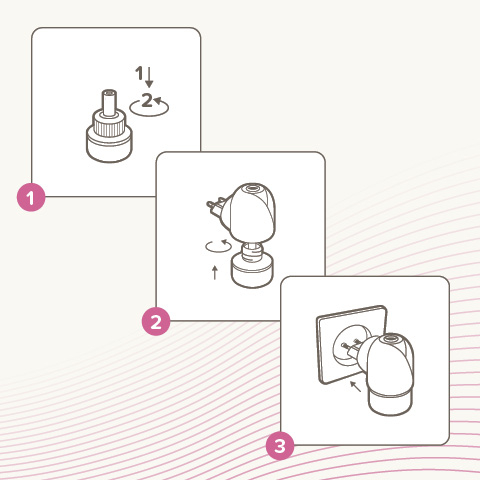 1
2
1
2
3