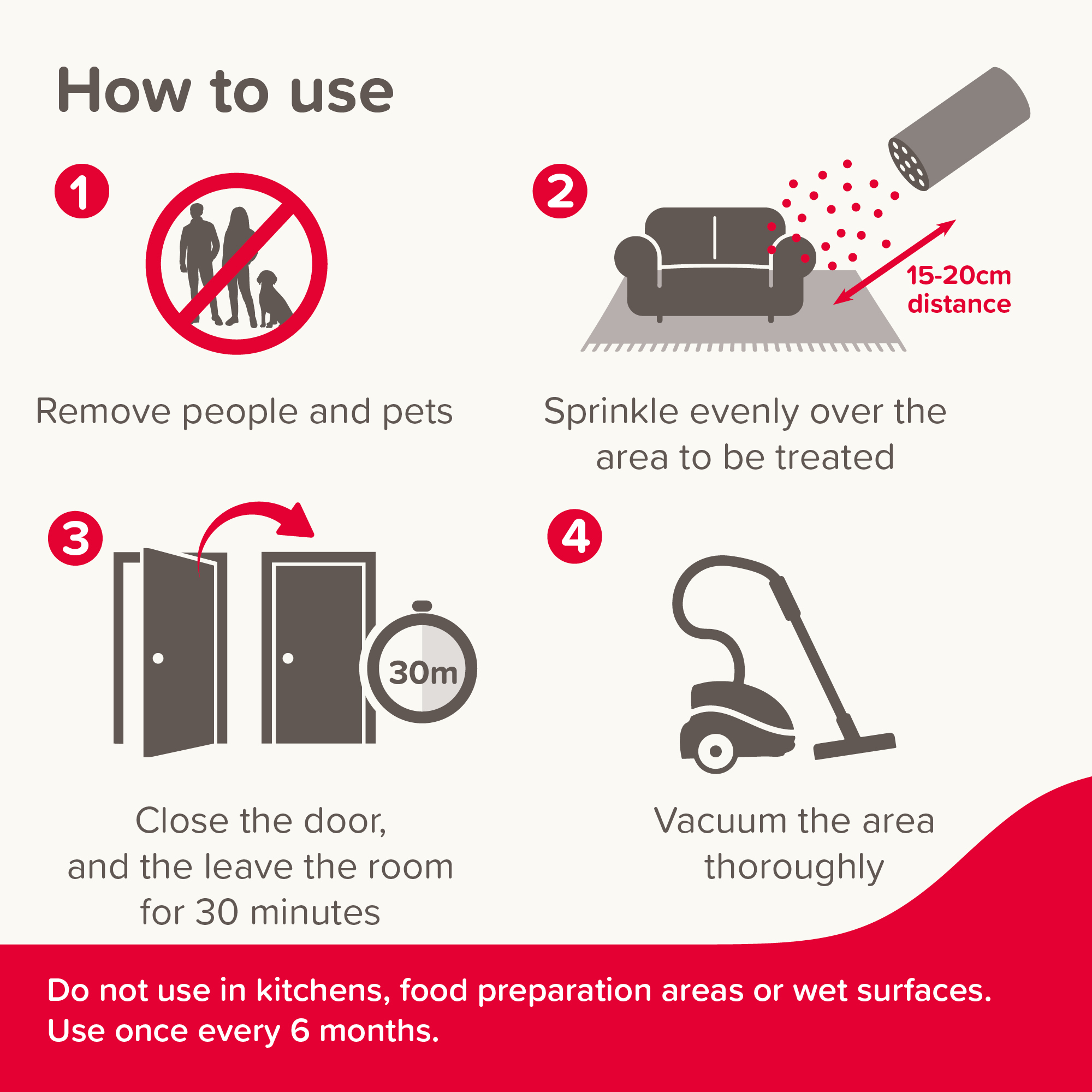 How to use

1

Remove people and pets

2

15-20cm distance

Sprinkle evenly over the area to be treated

3

30m

Close the door, and the leave the room for 30 minutes

4

Vacuum the area thoroughly

Do not use in kitchens, food preparation areas or wet surfaces. Use once every 6 months.