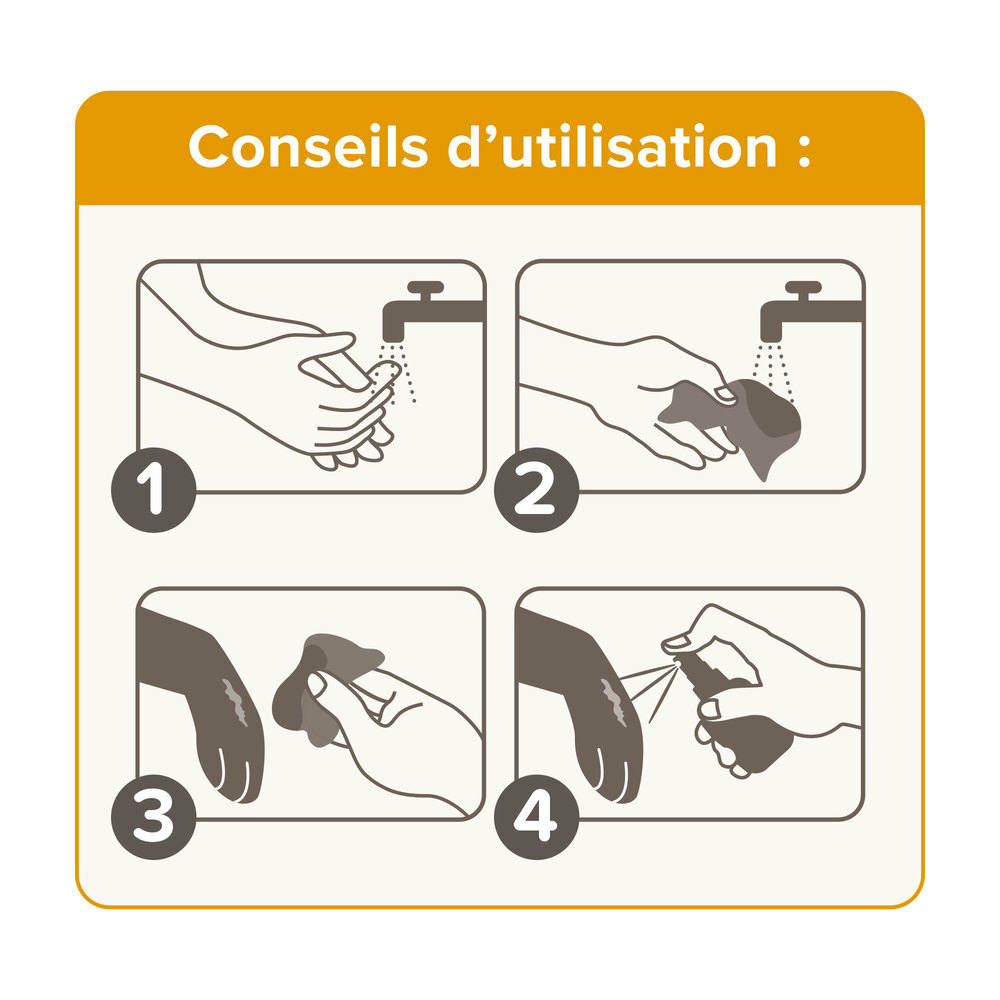 Conseils d’utilisation :

1

2

3

4