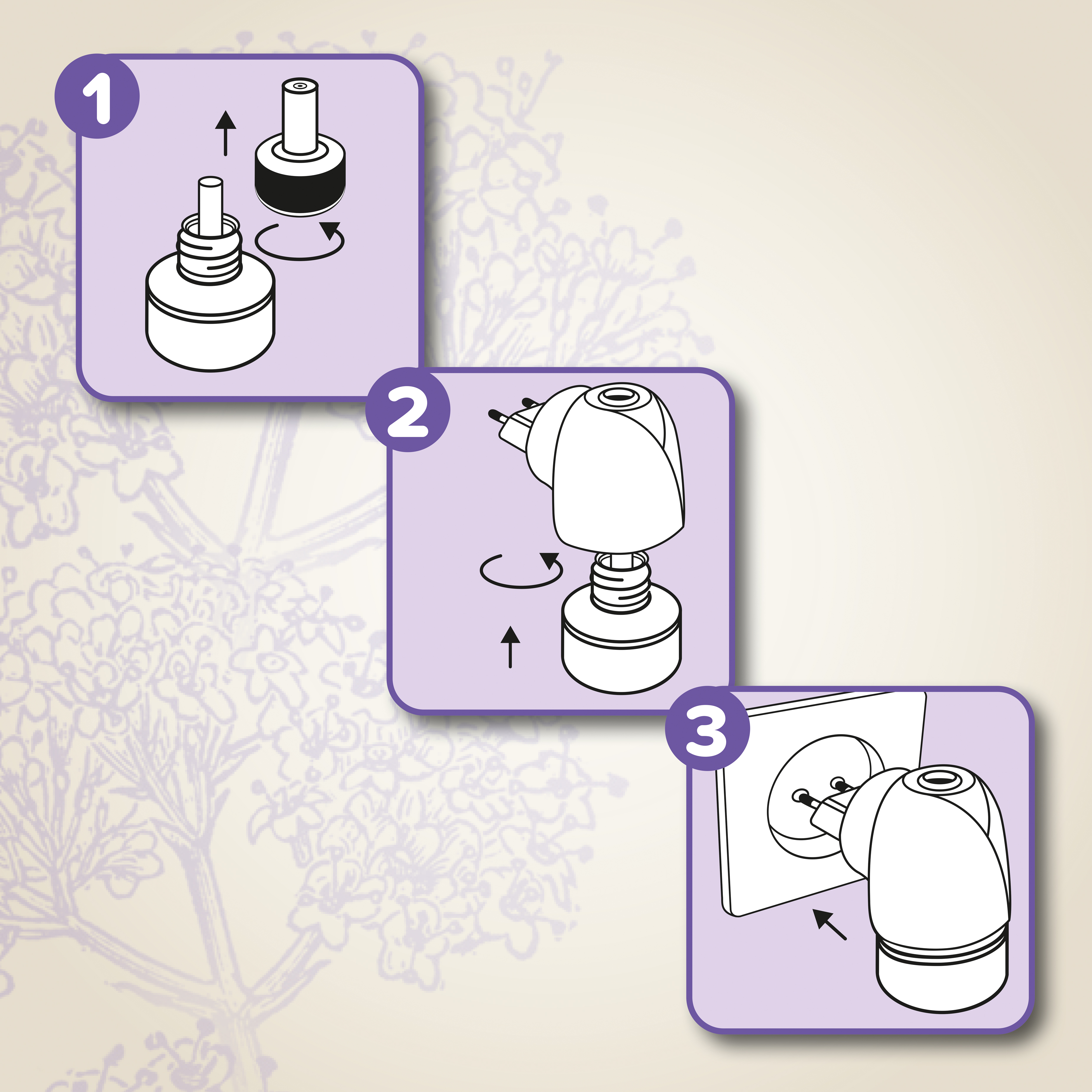 1

2

3