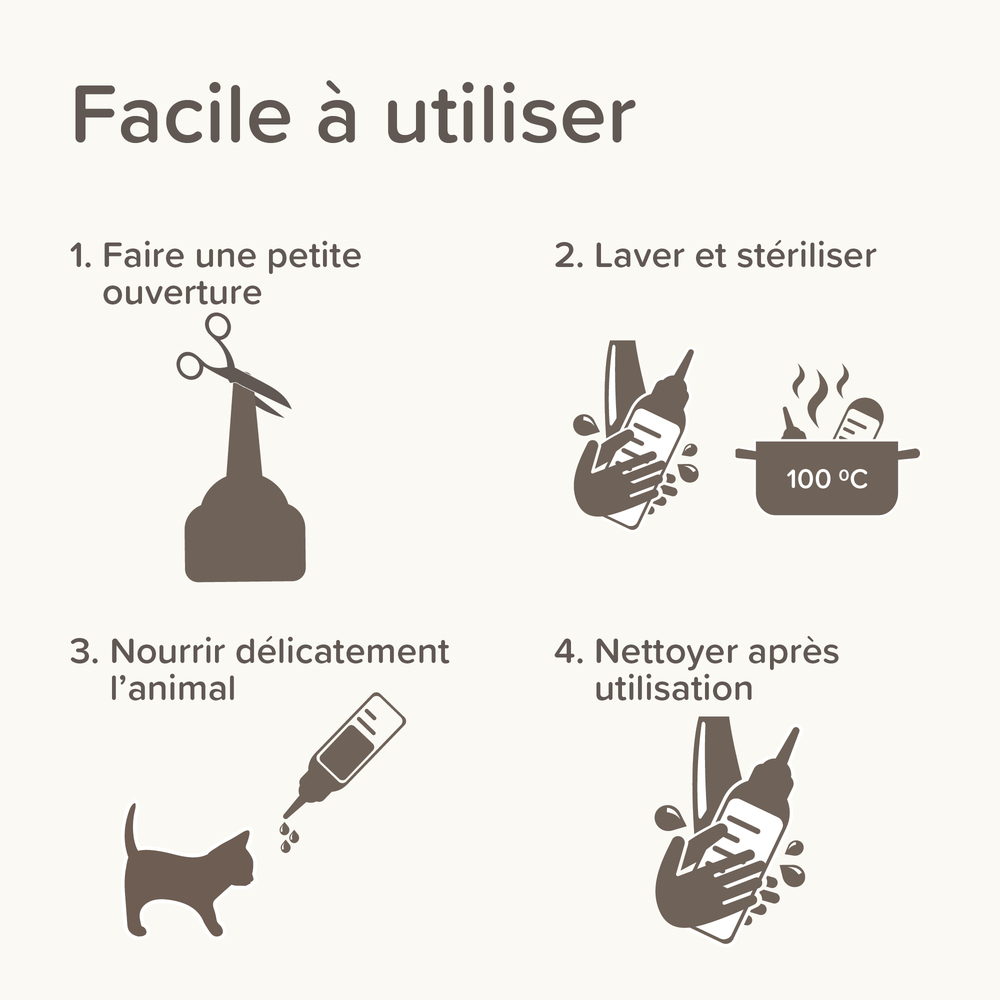 Facile à utiliser

1. Faire une petite ouverture

2. Laver et stériliser

100 ºC

3. Nourrir délicatement l'animal

4. Nettoyer après utilisation