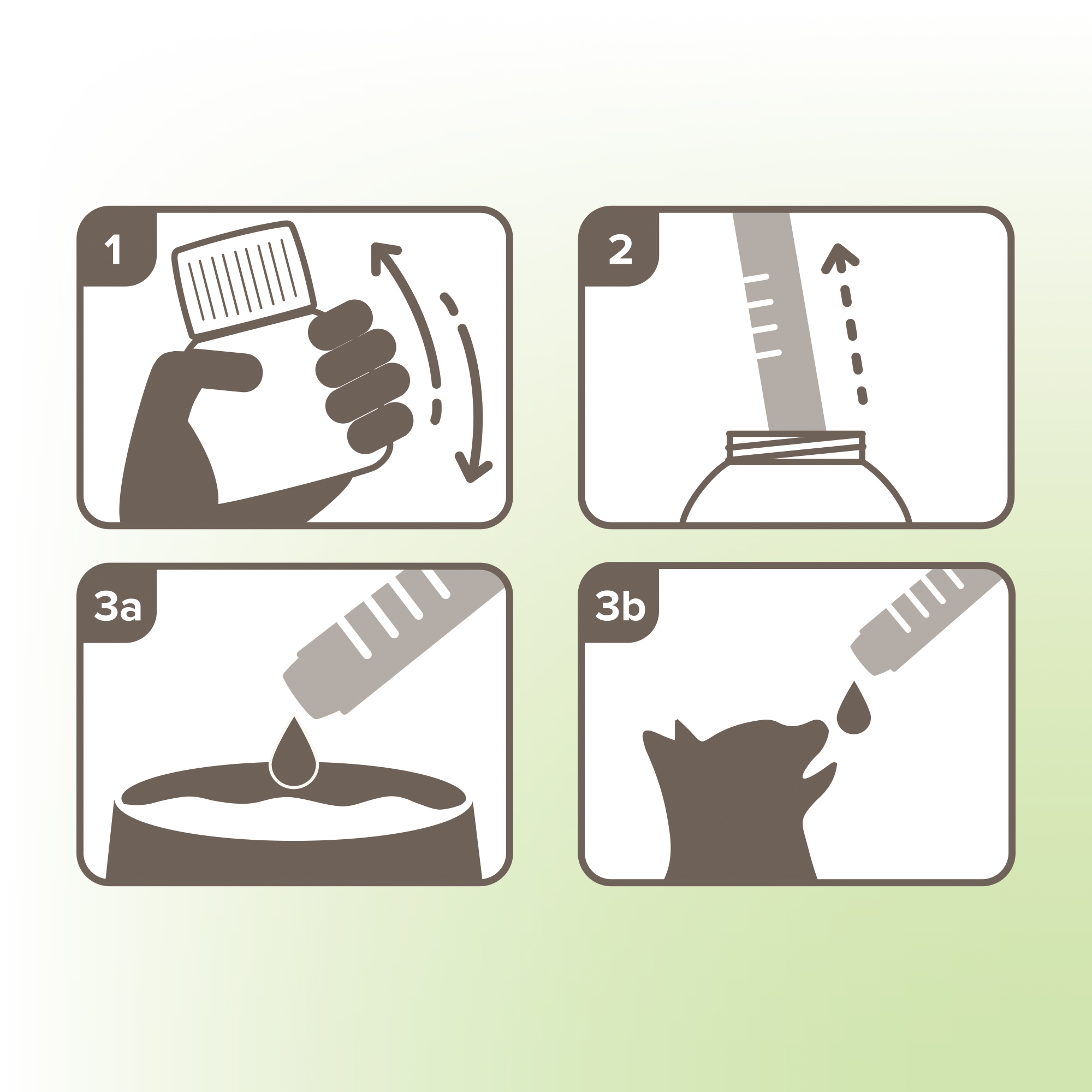 1

2

3a

3b